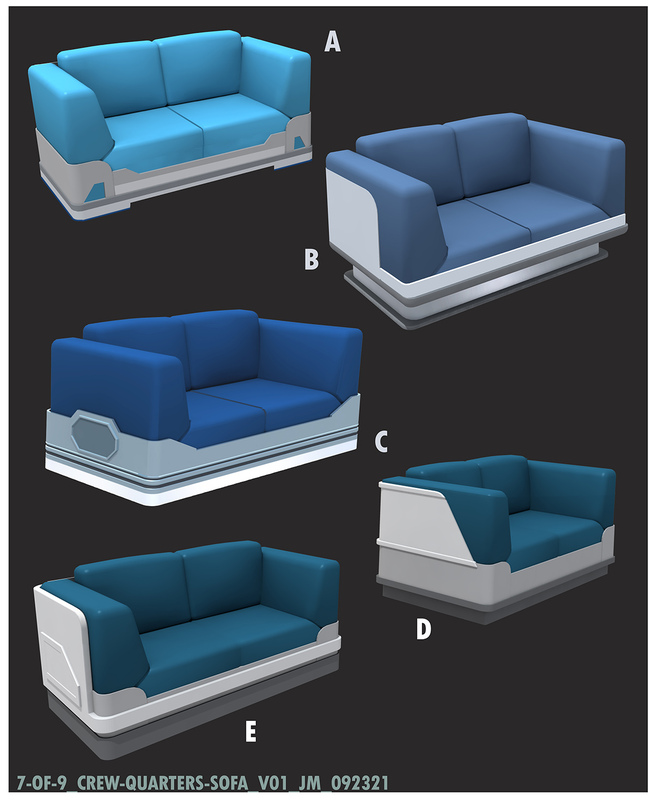 A

B

C

D

E

7-OF-9_CREW-QUARTERS-SOFA_V01_JM_092321